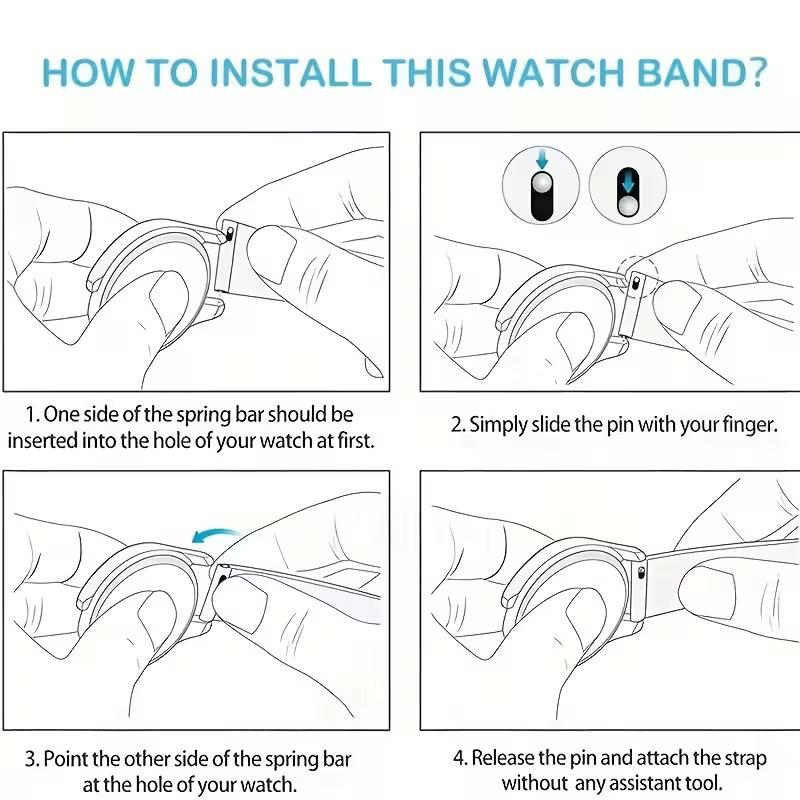 HOW TO INSTALL THIS WATCH BAND?

1. One side of the spring bar should be inserted into the hole of your watch at first.

2. Simply slide the pin with your finger.

3. Point the other side of the spring bar at the hole of your watch.

4. Release the pin and attach the strap without any assistant tool.